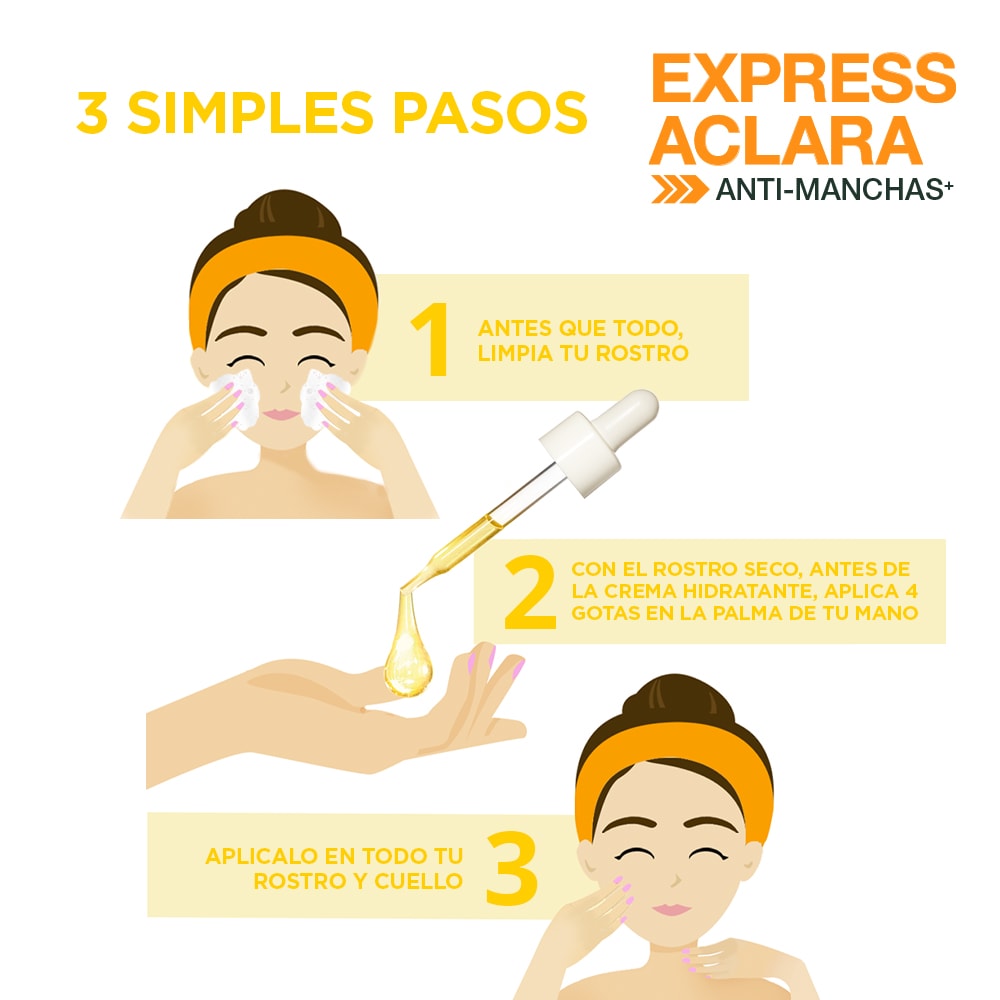 3 SIMPLES PASOS

EXPRESS ACLARA
ANTI-MANCHAS+

1 ANTES QUE TODO, LIMPIA TU ROSTRO

2 CON EL ROSTRO SECO, ANTES DE LA CREMA HIDRATANTE, APLICA 4 GOTAS EN LA PALMA DE TU MANO

APLICALO EN TODO TU ROSTRO Y CUELLO 3